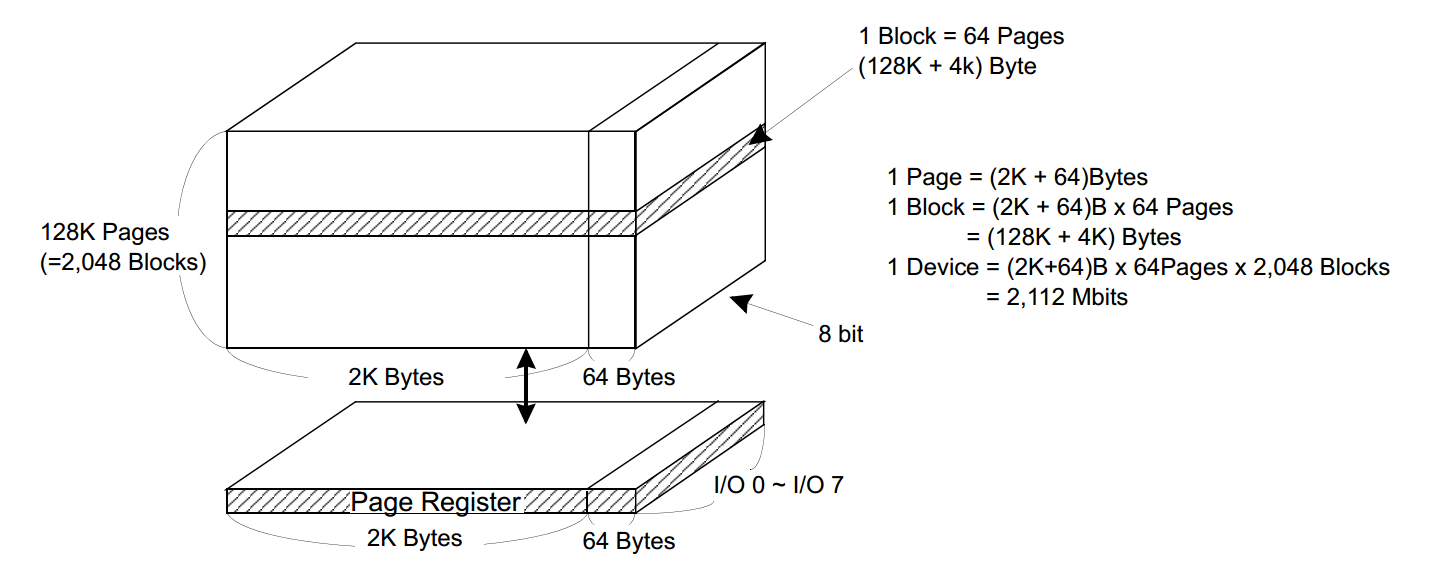 1 Block = 64 Pages
(128K + 4k) Byte

1 Page = (2K + 64)Bytes
1 Block = (2K + 64)B x 64 Pages
= (128K + 4K) Bytes
1 Device = (2K+64)B x 64Pages x 2,048 Blocks
= 2,112 Mbits

128K Pages
(=2,048 Blocks)

8 bit

2K Bytes

64 Bytes

Page Register

I/O 0 ~ I/O 7

2K Bytes

64 Bytes